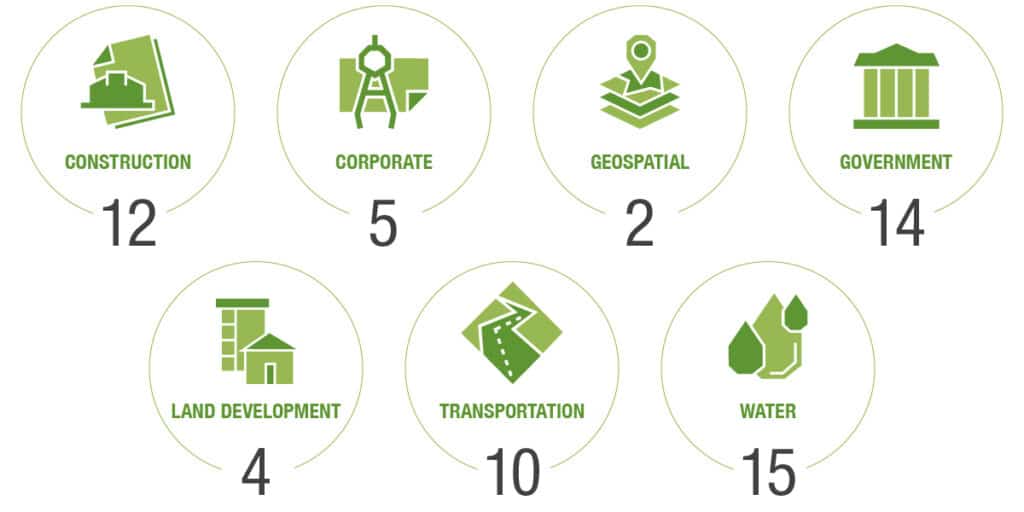 CONSTRUCTION
12

CORPORATE
5

GEOSPATIAL
2

GOVERNMENT
14

LAND DEVELOPMENT
4

TRANSPORTATION
10

WATER
15